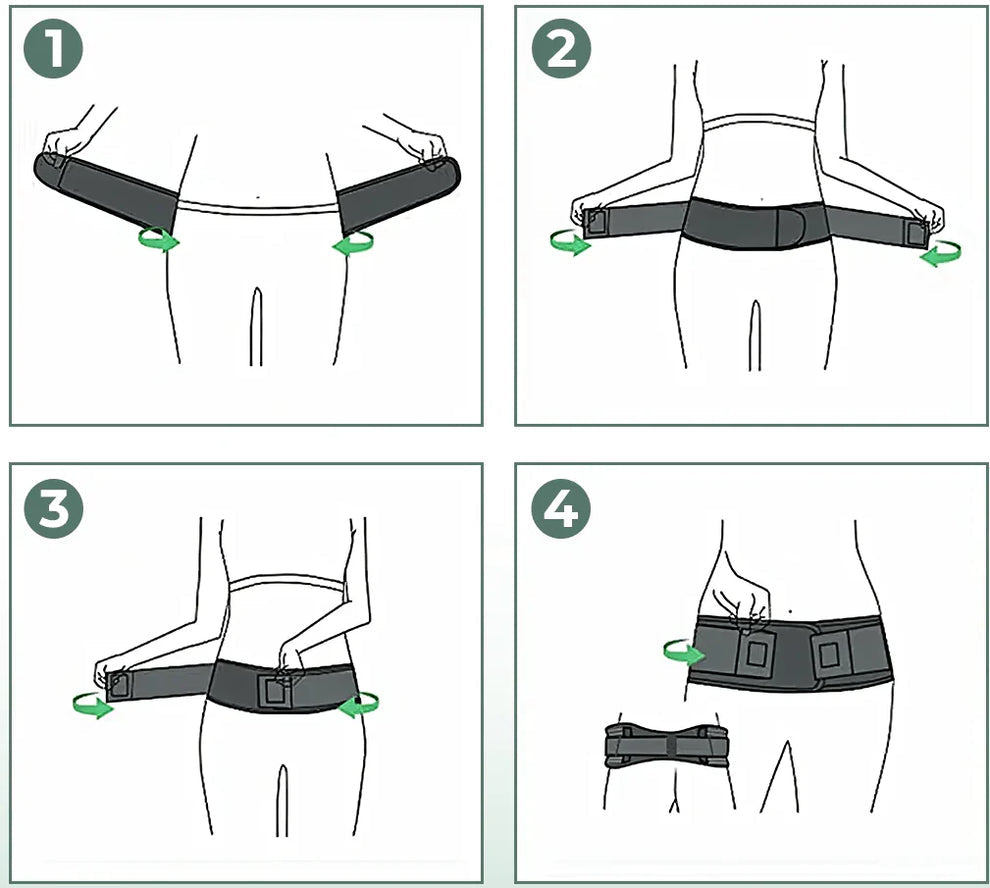 1

2

3

4