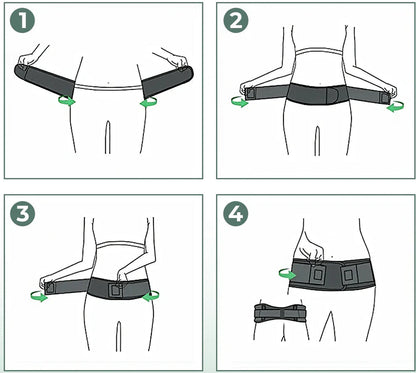 1

2

3

4